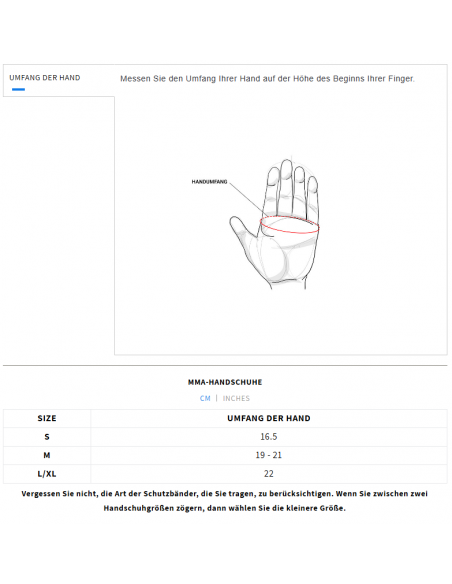 UMFANG DER HAND

Messen Sie den Umfang Ihrer Hand auf der Höhe des Beginns Ihrer Finger.

HANDUMFANG

MMA-HANDSCHUHE

CM | INCHES

| SIZE | UMFANG DER HAND |
|---|---|
| S | 16.5 |
| M | 19 - 21 |
| L/XL | 22 |

Vergessen Sie nicht, die Art der Schutzbänder, die Sie tragen, zu berücksichtigen. Wenn Sie zwischen zwei Handschuhgrößen zögern, dann wählen Sie die kleinere Größe.