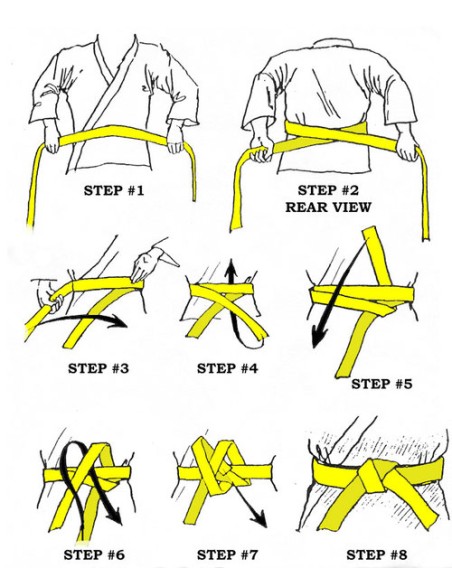 STEP #1

STEP #2
REAR VIEW

STEP #3

STEP #4

STEP #5

STEP #6

STEP #7

STEP #8