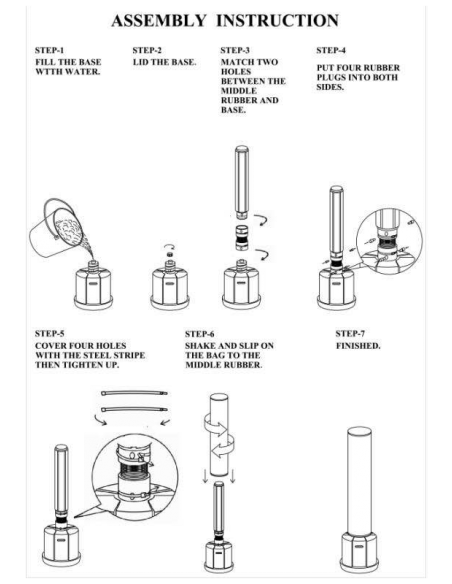 ASSEMBLY INSTRUCTION

STEP-1
FILL THE BASE WTTH WATER.

STEP-2
LID THE BASE.

STEP-3
MATCH TWO HOLES BETWEEN THE MIDDLE RUBBER AND BASE.

STEP-4
PUT FOUR RUBBER PLUGS INTO BOTH SIDES.

STEP-5
COVER FOUR HOLES WITH THE STEEL STRIPE THEN TIGHTEN UP.

STEP-6
SHAKE AND SLIP ON THE BAG TO THE MIDDLE RUBBER.

STEP-7
FINISHED.